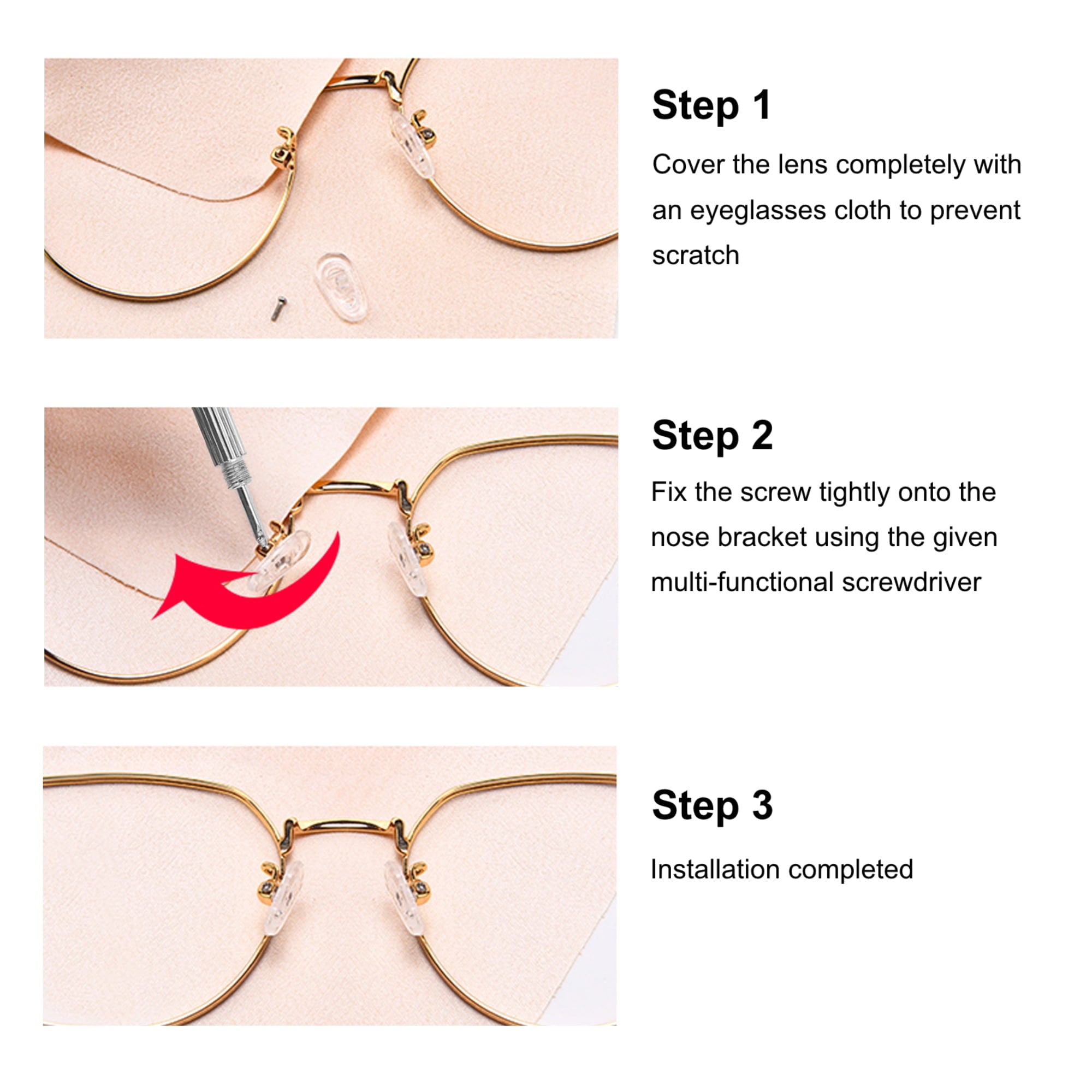 Step 1

Cover the lens completely with an eyeglasses cloth to prevent scratch

Step 2

Fix the screw tightly onto the nose bracket using the given multi-functional screwdriver

Step 3

Installation completed