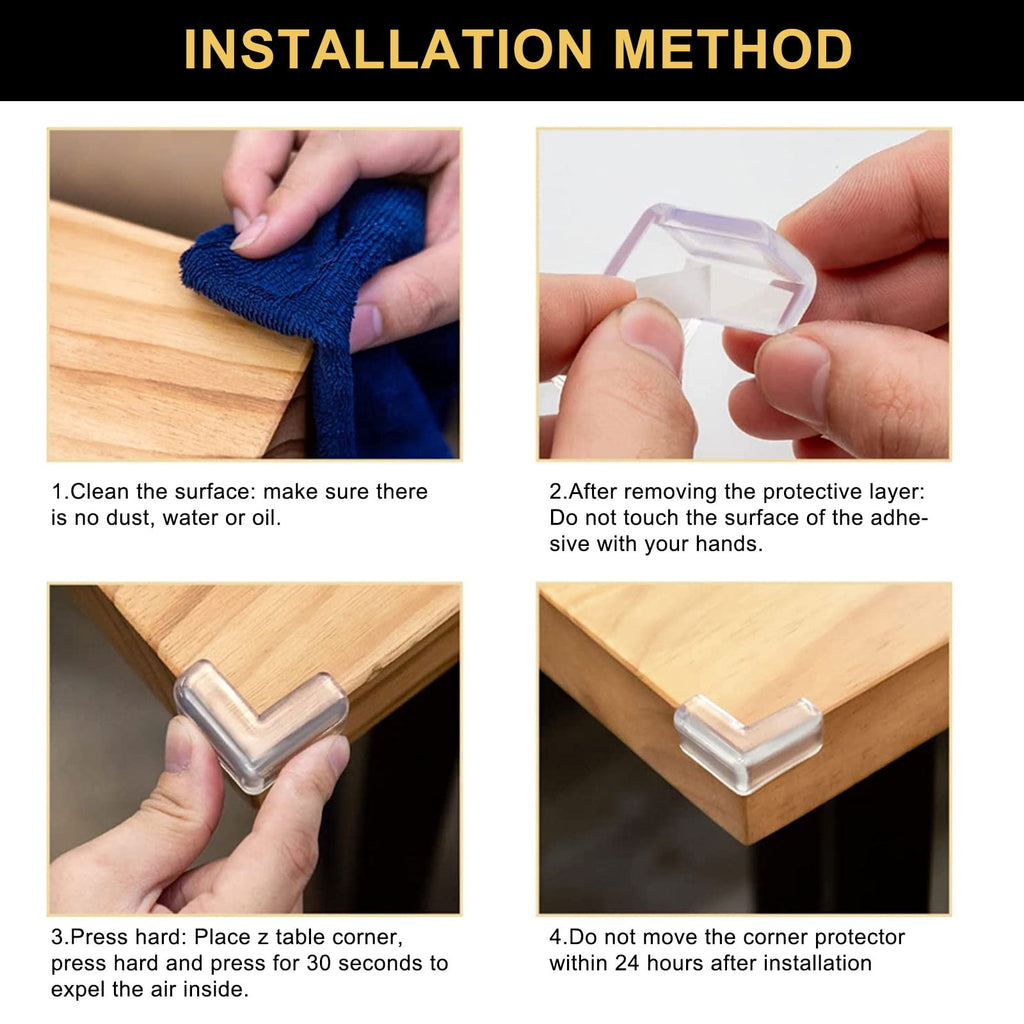 INSTALLATION METHOD

1.Clean the surface: make sure there is no dust, water or oil.

2.After removing the protective layer: Do not touch the surface of the adhesive with your hands.

3.Press hard: Place z table corner, press hard and press for 30 seconds to expel the air inside.

4.Do not move the corner protector within 24 hours after installation