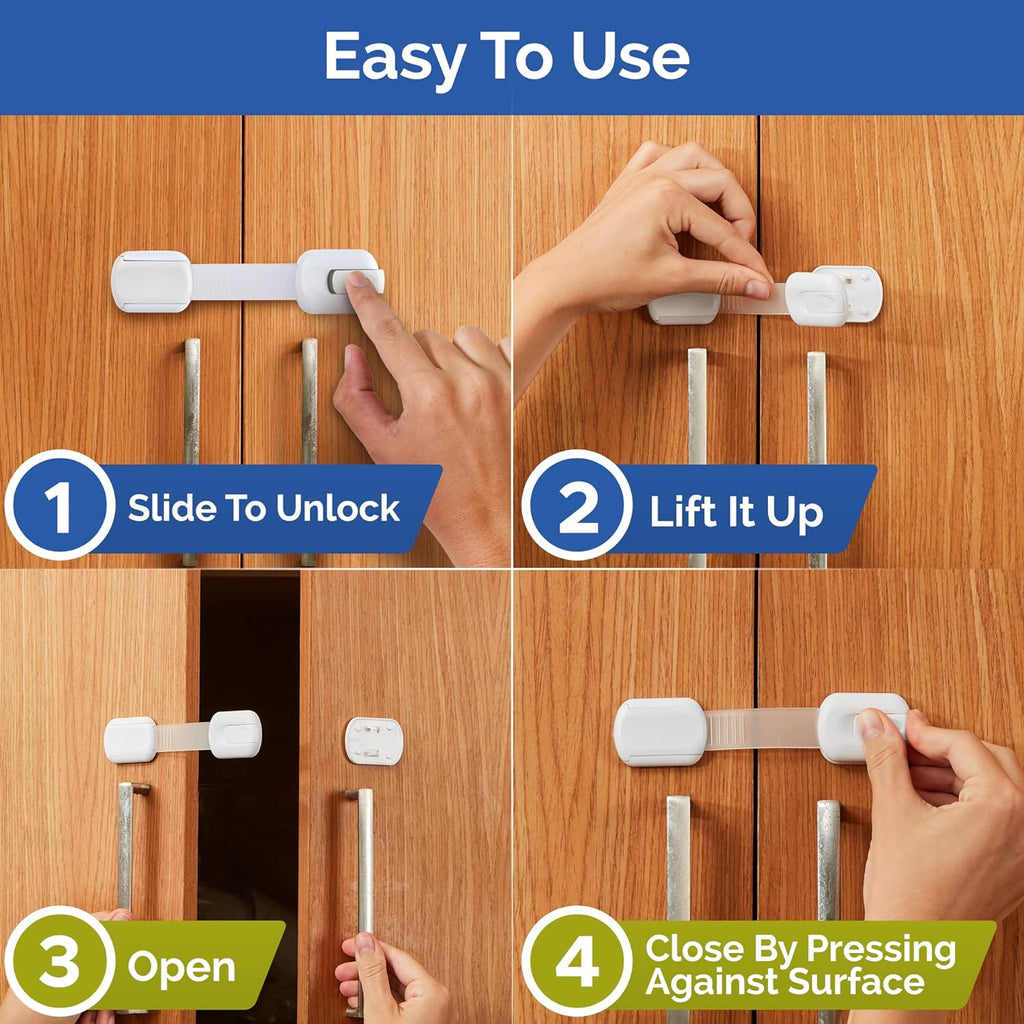 Easy To Use

1 Slide To Unlock

2 Lift It Up

3 Open

4 Close By Pressing Against Surface