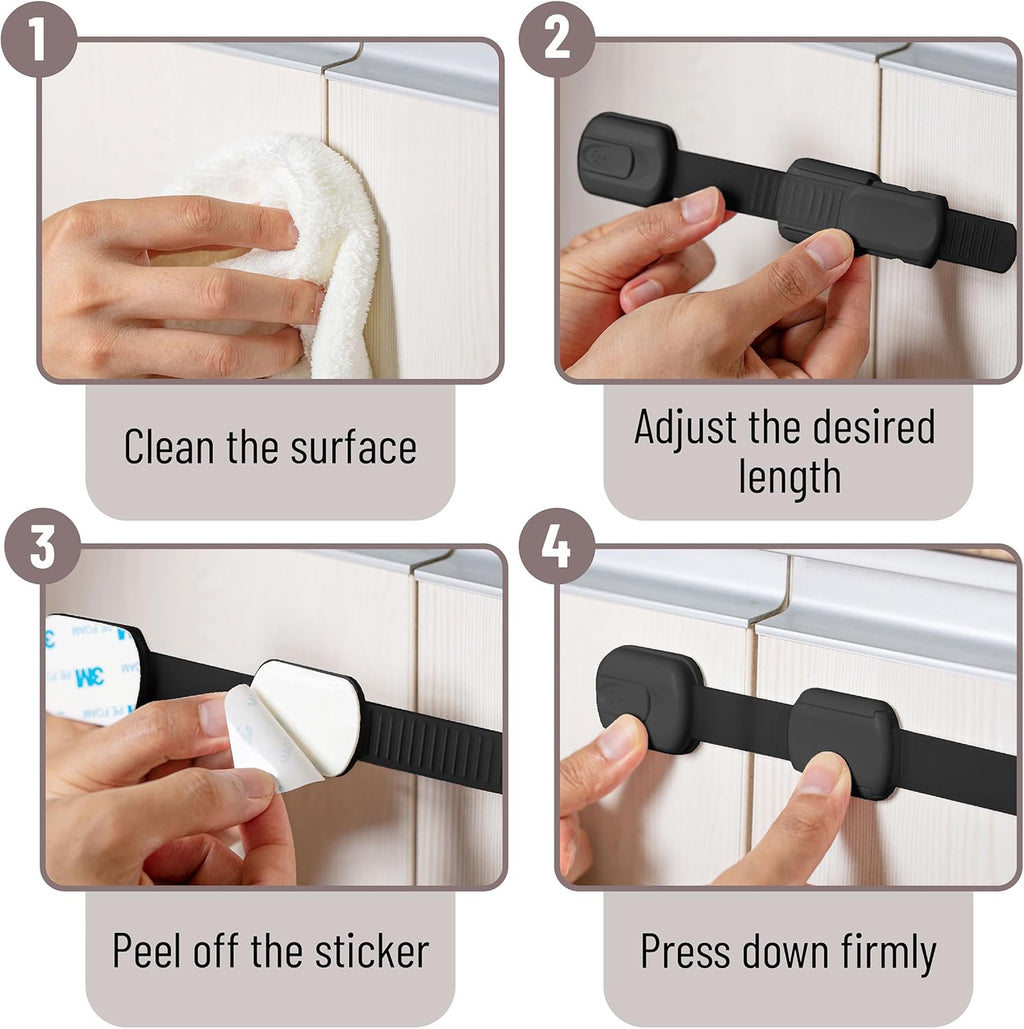 1

Clean the surface

2

Adjust the desired length

3

3M PE FOAM

Peel off the sticker

4

Press down firmly