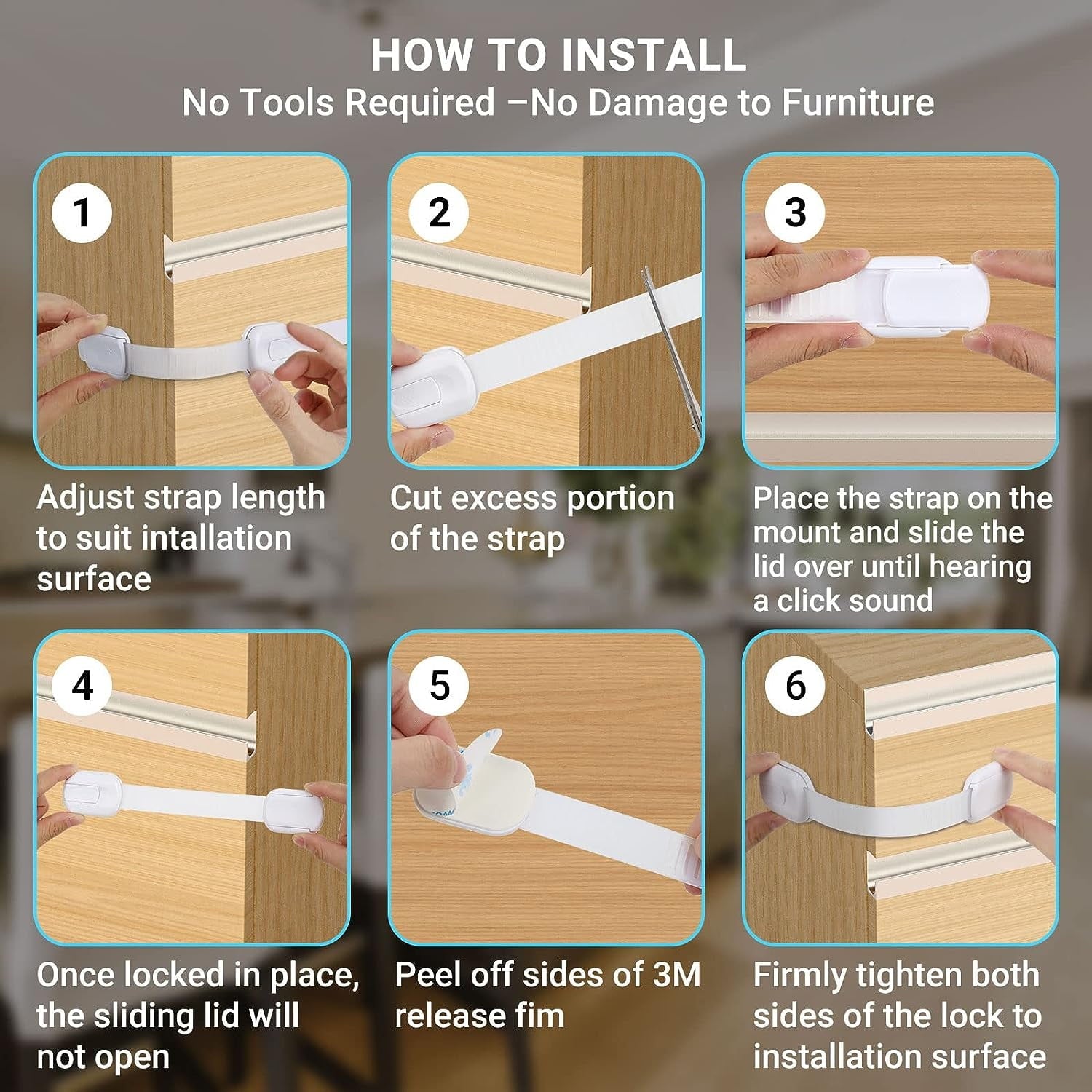 HOW TO INSTALL
No Tools Required –No Damage to Furniture

1
Adjust strap length to suit intallation surface

2
Cut excess portion of the strap

3
Place the strap on the mount and slide the lid over until hearing a click sound

4
Once locked in place, the sliding lid will not open

5
Peel off sides of 3M release fim

6
Firmly tighten both sides of the lock to installation surface