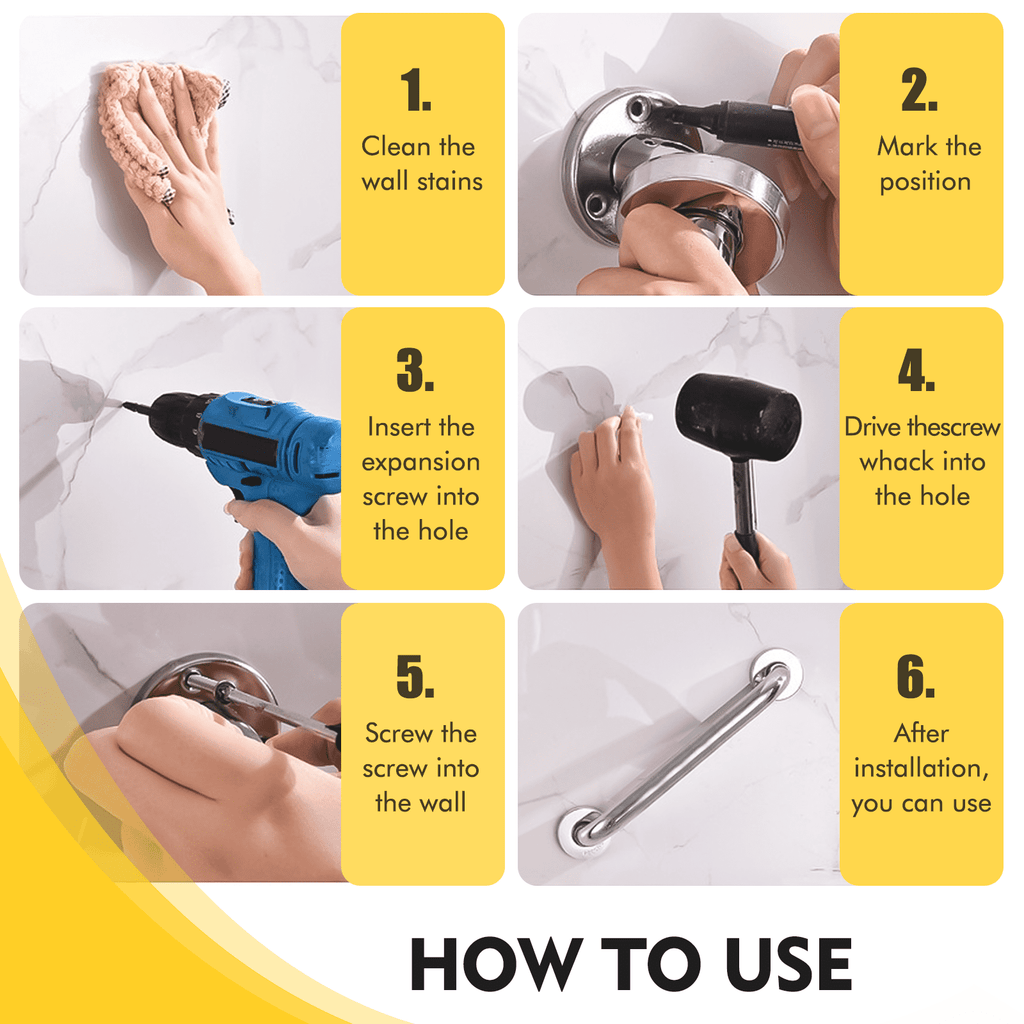 1.
Clean the wall stains

2.
Mark the position

3.
Insert the expansion screw into the hole

4.
Drive thescrew whack into the hole

5.
Screw the screw into the wall

6.
After installation, you can use

HOW TO USE